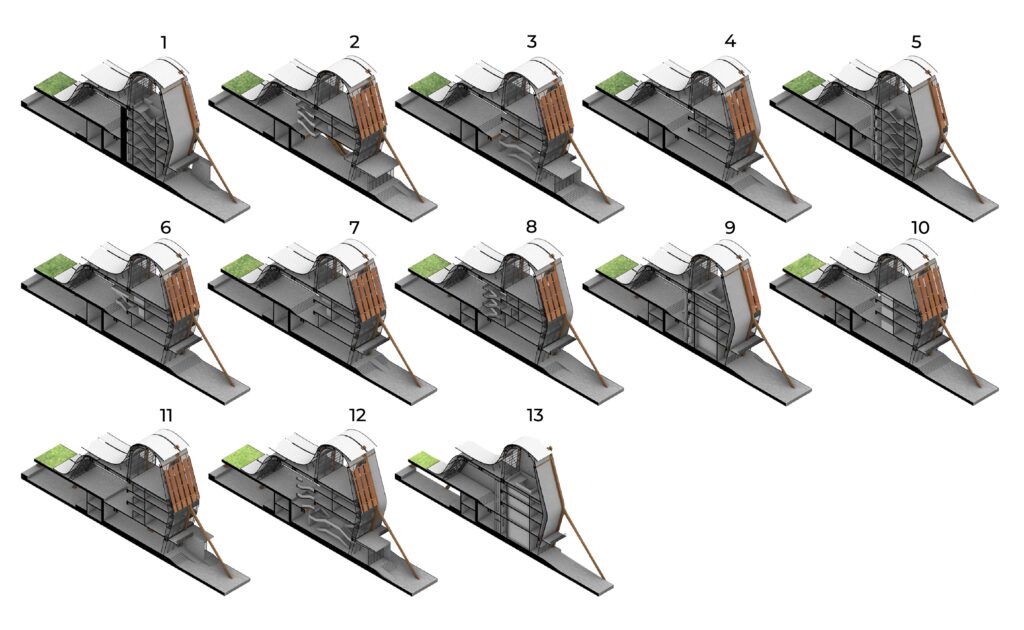 1 2 3 4 5

6 7 8 9 10

11 12 13